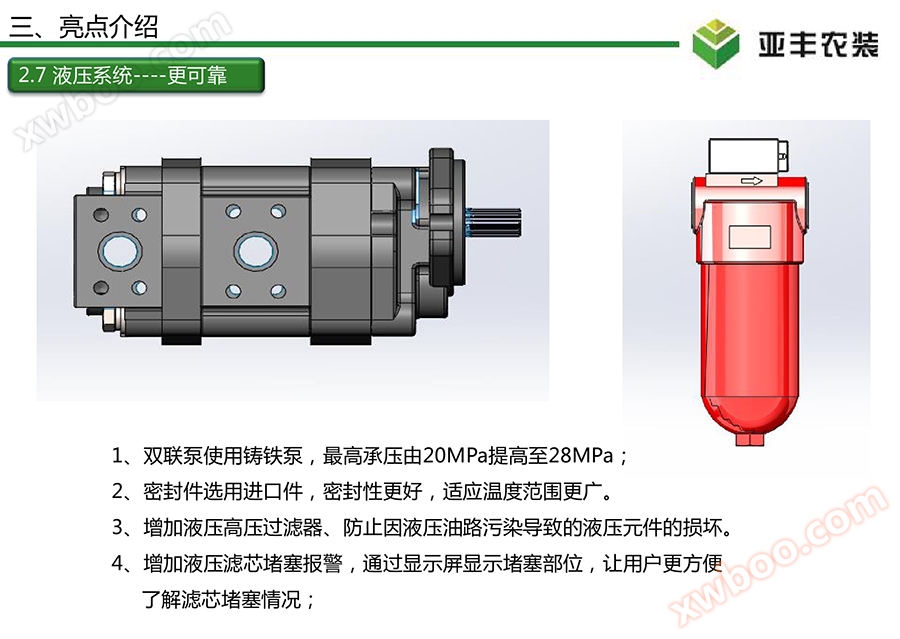 三、亮点介绍

亚丰农装

2.7 液压系统----更可靠

xwboo.com

1、双联泵使用铸铁泵，最高承压由20MPa提高至28MPa；

2、密封件选用进口件，密封性更好，适应温度范围更广。

3、增加液压高压过滤器、防止因液压油路污染导致的液压元件的损坏。

4、增加液压滤芯堵塞报警，通过显示屏显示堵塞部位，让用户更方便了解滤芯堵塞情况；

xwboo.com